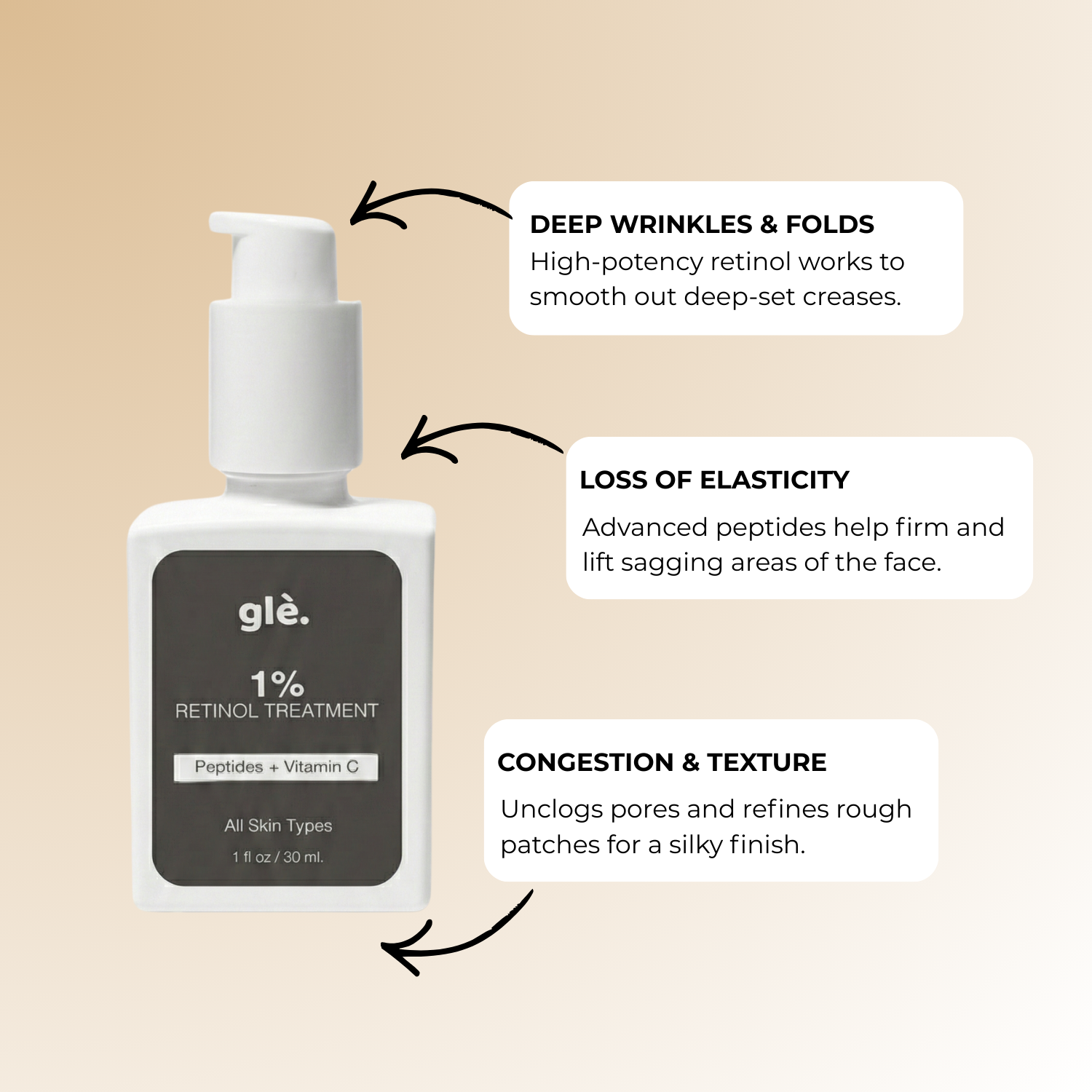 glè.

1%
RETINOL TREATMENT

Peptides + Vitamin C

All Skin Types

1 fl oz / 30 ml.

DEEP WRINKLES & FOLDS
High-potency retinol works to smooth out deep-set creases.

LOSS OF ELASTICITY
Advanced peptides help firm and lift sagging areas of the face.

CONGESTION & TEXTURE
Unclogs pores and refines rough patches for a silky finish.